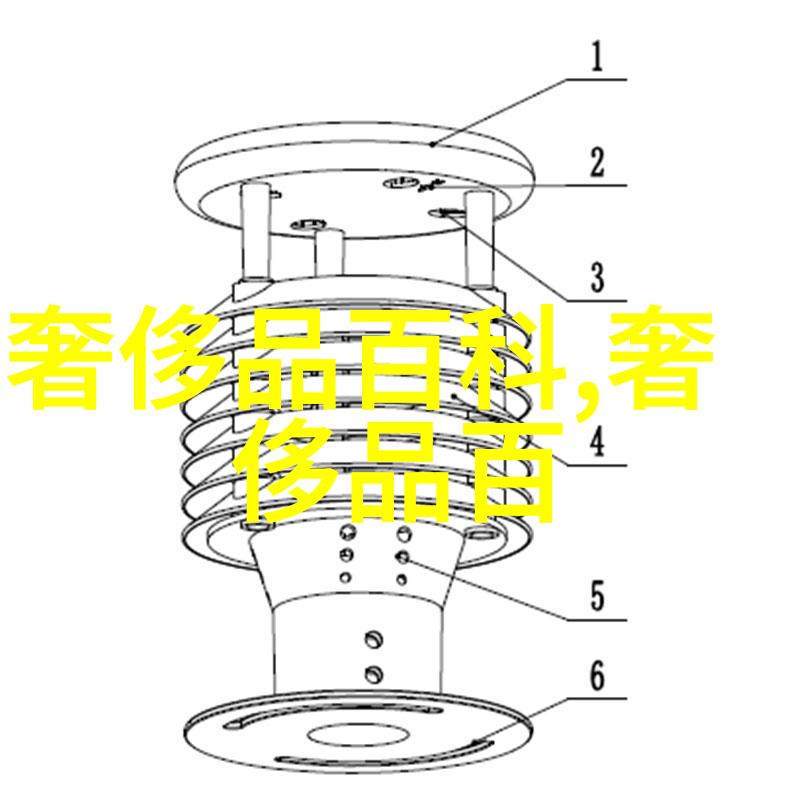 1
2
3
奢侈品百科,奢侈品百
4
5
6